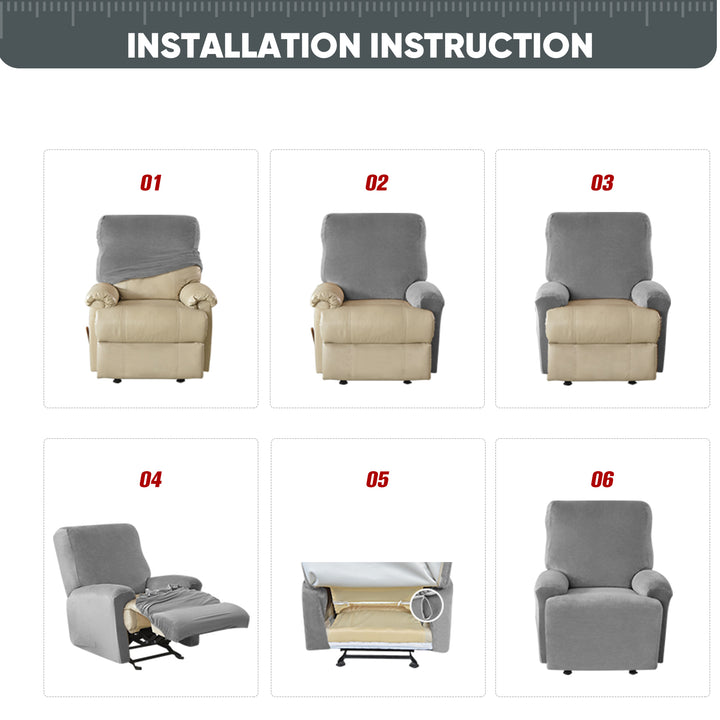 INSTALLATION INSTRUCTION

01

02

03

04

05

06