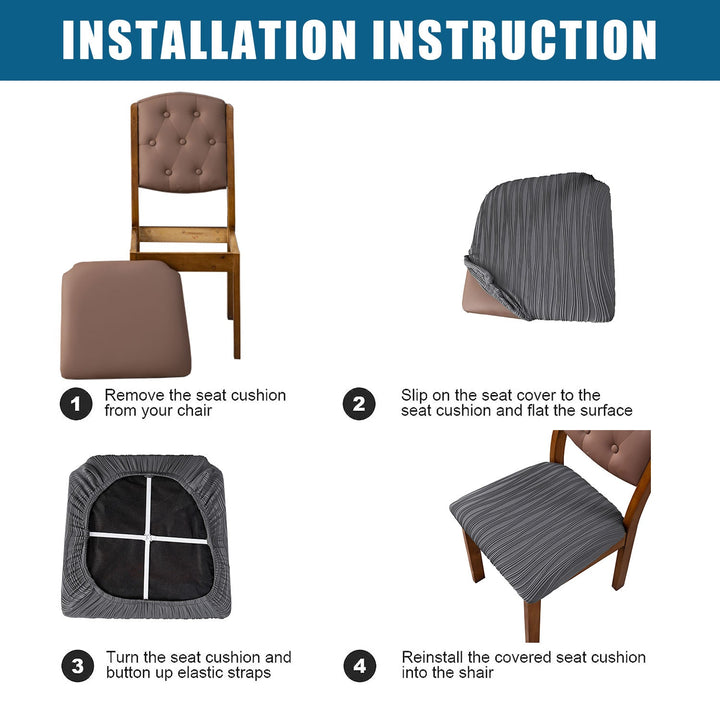 INSTALLATION INSTRUCTION

1 Remove the seat cushion from your chair

2 Slip on the seat cover to the seat cushion and flat the surface

3 Turn the seat cushion and button up elastic straps

4 Reinstall the covered seat cushion into the shair