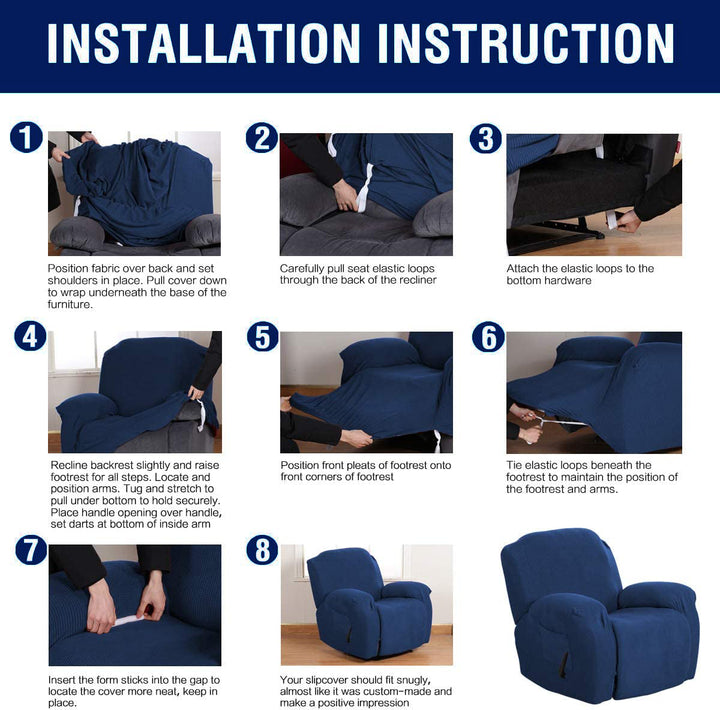 INSTALLATION INSTRUCTION

1

Position fabric over back and set shoulders in place. Pull cover down to wrap underneath the base of the furniture.

2

Carefully pull seat elastic loops through the back of the recliner

3

Attach the elastic loops to the bottom hardware

4

Recline backrest slightly and raise footrest for all steps. Locate and position arms. Tug and stretch to pull under bottom to hold securely. Place handle opening over handle, set darts at bottom of inside arm

5

Position front pleats of footrest onto front corners of footrest

6

Tie elastic loops beneath the footrest to maintain the position of the footrest and arms.

7

Insert the form sticks into the gap to locate the cover more neat, keep in place.

8

Your slipcover should fit snugly, almost like it was custom-made and make a positive impression