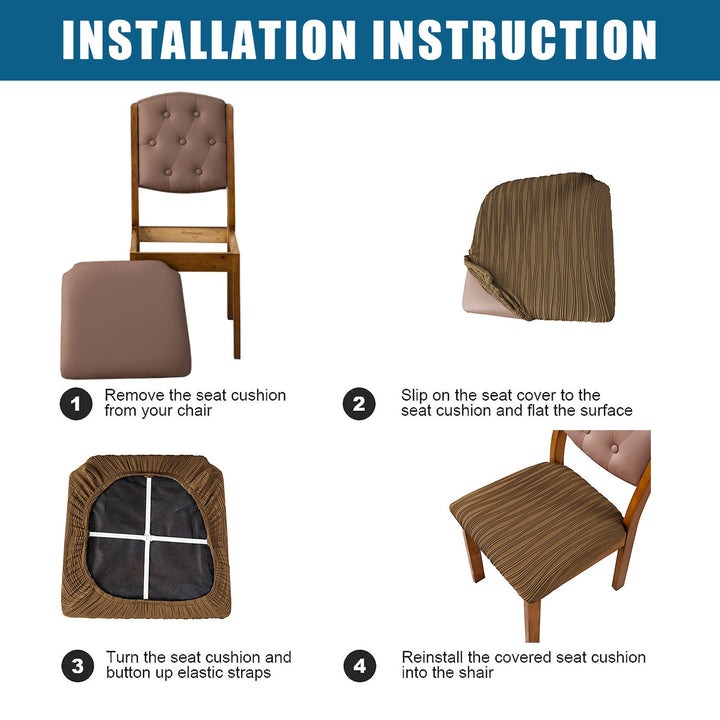 INSTALLATION INSTRUCTION

1 Remove the seat cushion from your chair

2 Slip on the seat cover to the seat cushion and flat the surface

3 Turn the seat cushion and button up elastic straps

4 Reinstall the covered seat cushion into the shair