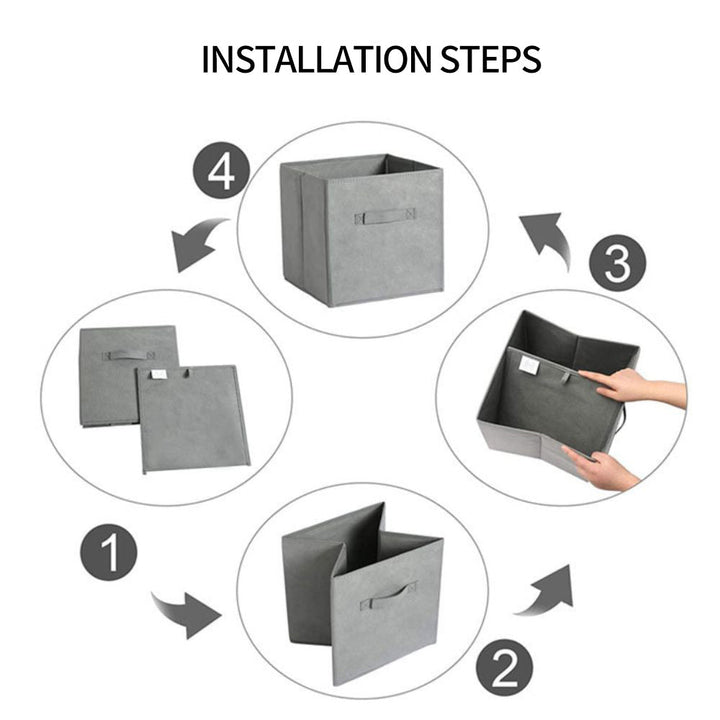 INSTALLATION STEPS

4

3

1

2