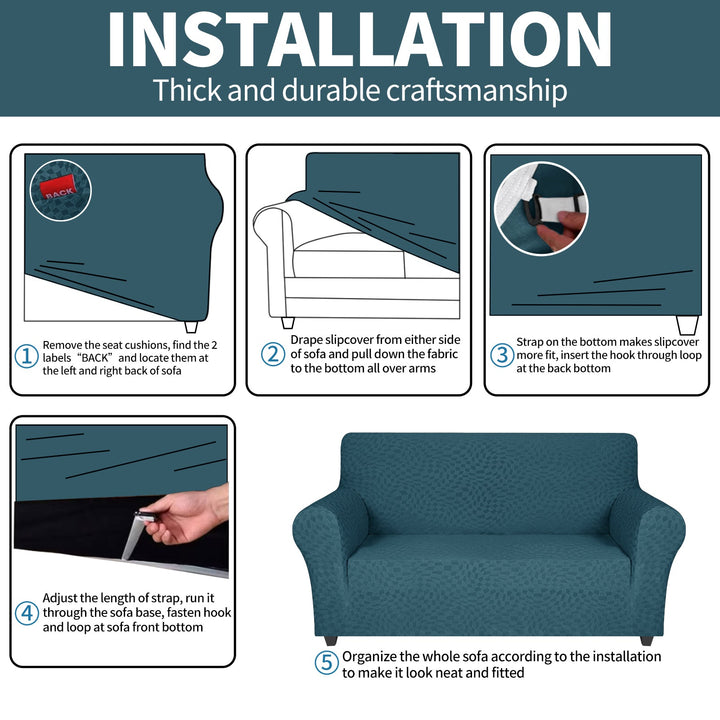 INSTALLATION
Thick and durable craftsmanship

BACK

① Remove the seat cushions, find the 2 labels "BACK" and locate them at the left and right back of sofa

② Drape slipcover from either side of sofa and pull down the fabric to the bottom all over arms

③ Strap on the bottom makes slipcover more fit, insert the hook through loop at the back bottom

④ Adjust the length of strap, run it through the sofa base, fasten hook and loop at sofa front bottom

⑤ Organize the whole sofa according to the installation to make it look neat and fitted