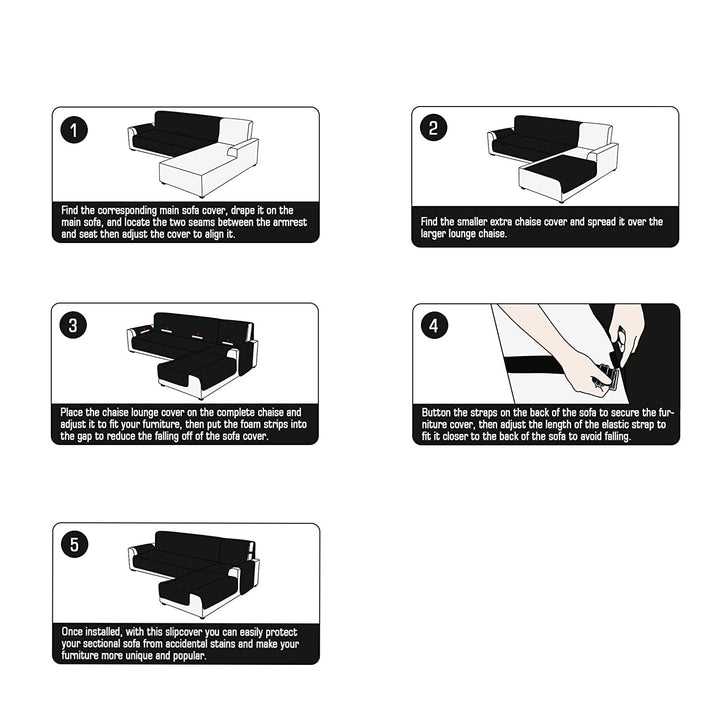 1

Find the corresponding main sofa cover, drape it on the main sofa, and locate the two seams between the armrest and seat then adjust the cover to align it.

2

Find the smaller extra chaise cover and spread it over the larger lounge chaise.

3

Place the chaise lounge cover on the complete chaise and adjust it to fit your furniture, then put the foam strips into the gap to reduce the falling off of the sofa cover.

4

Button the straps on the back of the sofa to secure the furniture cover, then adjust the length of the elastic strap to fit it closer to the back of the sofa to avoid falling.

5

Once installed, with this slipcover you can easily protect your sectional sofa from accidental stains and make your furniture more unique and popular.