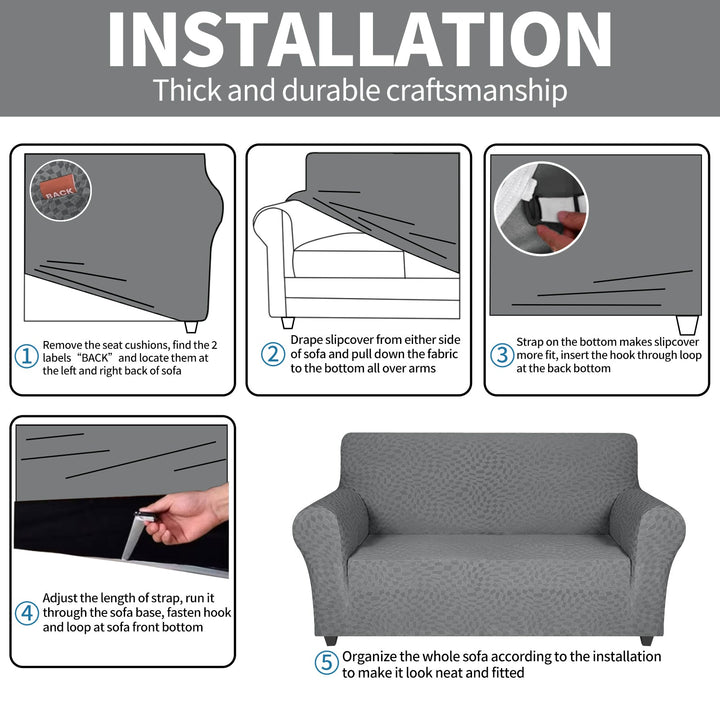 INSTALLATION
Thick and durable craftsmanship

BACK

① Remove the seat cushions, find the 2 labels "BACK" and locate them at the left and right back of sofa

② Drape slipcover from either side of sofa and pull down the fabric to the bottom all over arms

③ Strap on the bottom makes slipcover more fit, insert the hook through loop at the back bottom

④ Adjust the length of strap, run it through the sofa base, fasten hook and loop at sofa front bottom

⑤ Organize the whole sofa according to the installation to make it look neat and fitted