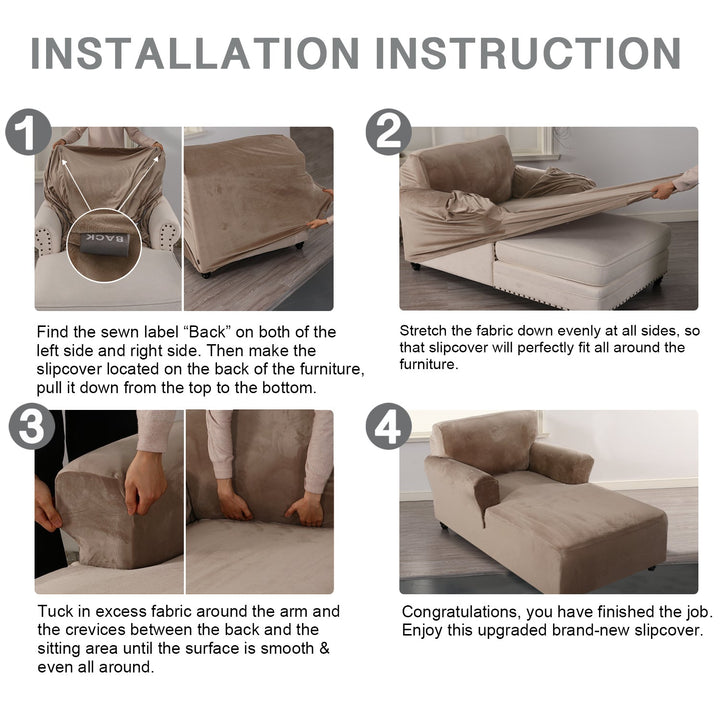 INSTALLATION INSTRUCTION

1

BACK

Find the sewn label “Back” on both of the left side and right side. Then make the slipcover located on the back of the furniture, pull it down from the top to the bottom.

2

Stretch the fabric down evenly at all sides, so that slipcover will perfectly fit all around the furniture.

3

Tuck in excess fabric around the arm and the crevices between the back and the sitting area until the surface is smooth & even all around.

4

Congratulations, you have finished the job. Enjoy this upgraded brand-new slipcover.