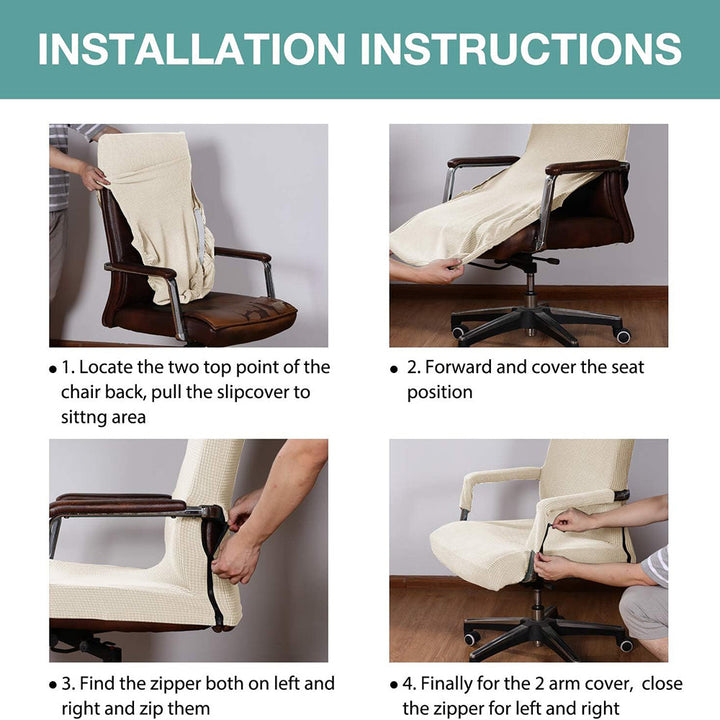 INSTALLATION INSTRUCTIONS

• 1. Locate the two top point of the chair back, pull the slipcover to sittng area

• 2. Forward and cover the seat position

• 3. Find the zipper both on left and right and zip them

• 4. Finally for the 2 arm cover, close the zipper for left and right