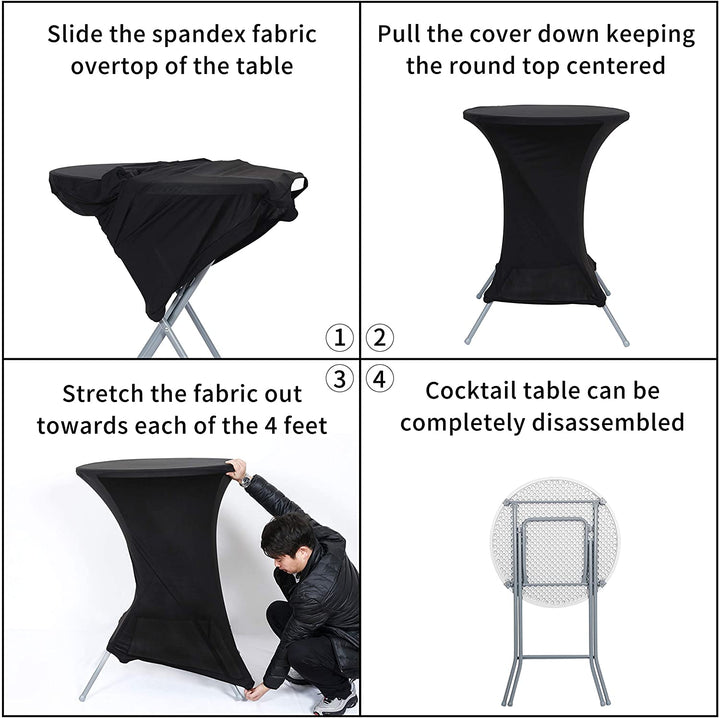 Slide the spandex fabric overtop of the table

①

Pull the cover down keeping the round top centered

②

③

Stretch the fabric out towards each of the 4 feet

④

Cocktail table can be completely disassembled