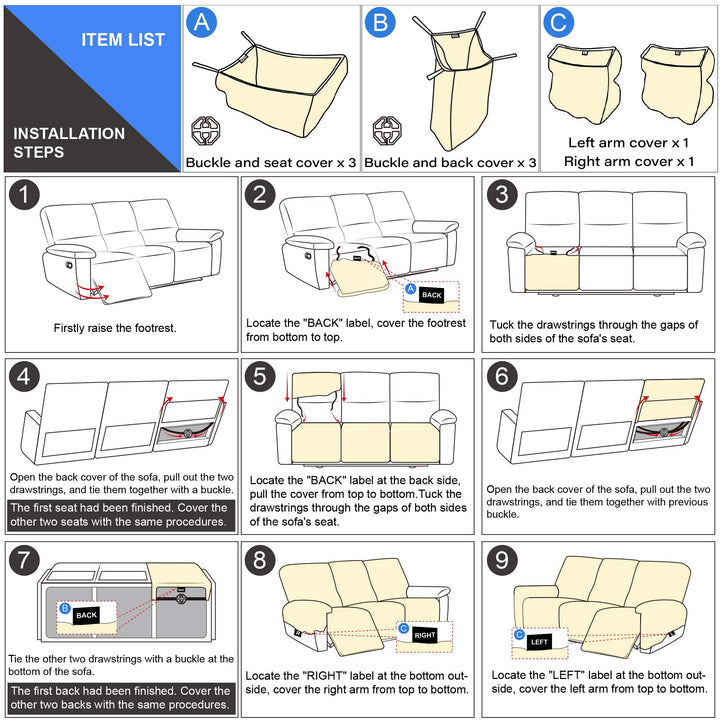 ITEM LIST

INSTALLATION STEPS

A

Buckle and seat cover x 3

B

Buckle and back cover x 3

C

Left arm cover x 1
Right arm cover x 1

1

Firstly raise the footrest.

2

A BACK

Locate the "BACK" label, cover the footrest from bottom to top.

3

Tuck the drawstrings through the gaps of both sides of the sofa's seat.

4

Open the back cover of the sofa, pull out the two drawstrings, and tie them together with a buckle.

The first seat had been finished. Cover the other two seats with the same procedures.

5

Locate the "BACK" label at the back side, pull the cover from top to bottom.Tuck the drawstrings through the gaps of both sides of the sofa's seat.

6

Open the back cover of the sofa, pull out the two drawstrings, and tie them together with previous buckle.

7

B BACK

Tie the other two drawstrings with a buckle at the bottom of the sofa.

The first back had been finished. Cover the other two backs with the same procedures.

8

C RIGHT

Locate the "RIGHT" label at the bottom outside, cover the right arm from top to bottom.

9

C LEFT

Locate the "LEFT" label at the bottom outside, cover the left arm from top to bottom.