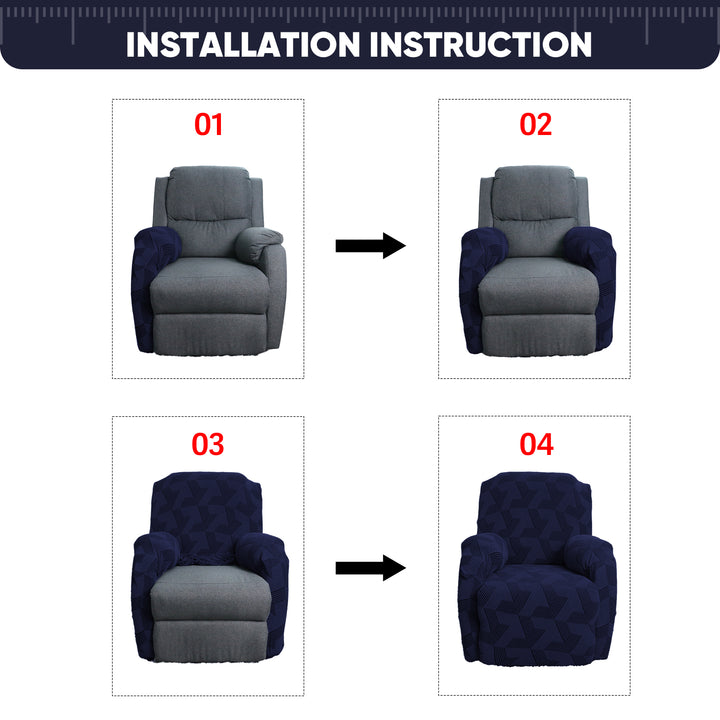 INSTALLATION INSTRUCTION

01

02

03

04