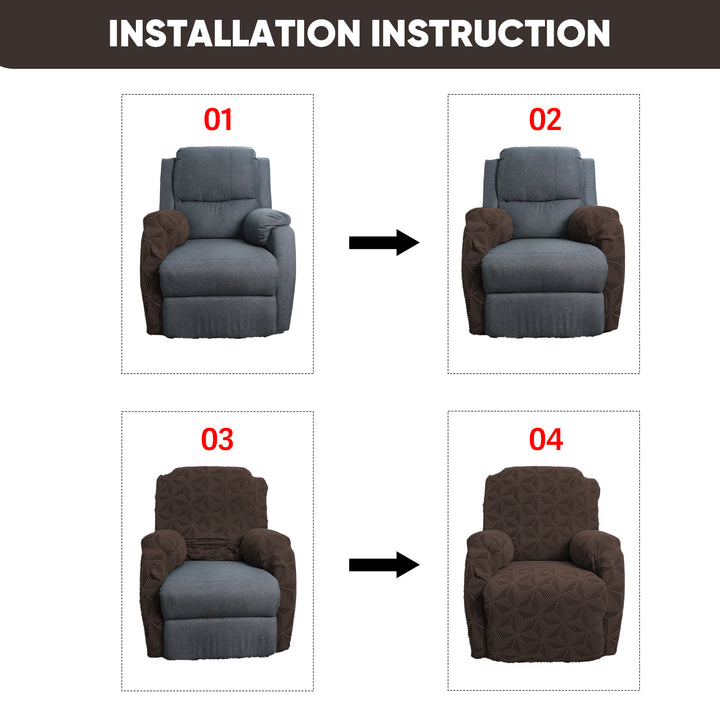 INSTALLATION INSTRUCTION

01

02

03

04