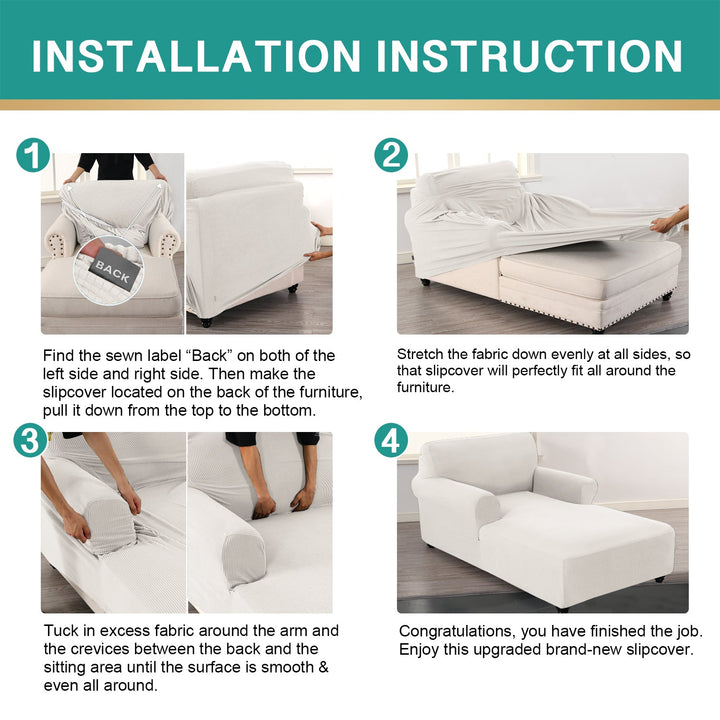 INSTALLATION INSTRUCTION

1

BACK

Find the sewn label “Back” on both of the left side and right side. Then make the slipcover located on the back of the furniture, pull it down from the top to the bottom.

2

Stretch the fabric down evenly at all sides, so that slipcover will perfectly fit all around the furniture.

3

Tuck in excess fabric around the arm and the crevices between the back and the sitting area until the surface is smooth & even all around.

4

Congratulations, you have finished the job. Enjoy this upgraded brand-new slipcover.