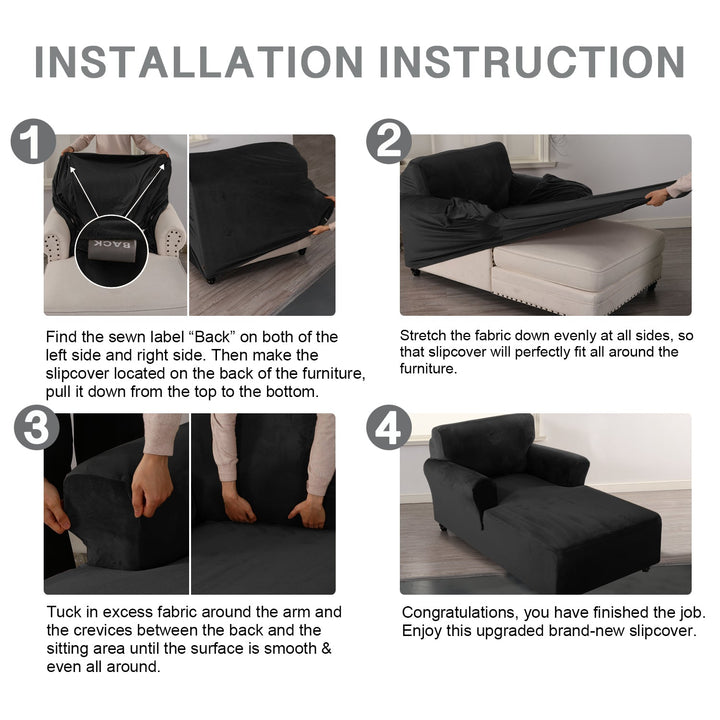 INSTALLATION INSTRUCTION

1

BACK

Find the sewn label “Back” on both of the left side and right side. Then make the slipcover located on the back of the furniture, pull it down from the top to the bottom.

2

Stretch the fabric down evenly at all sides, so that slipcover will perfectly fit all around the furniture.

3

Tuck in excess fabric around the arm and the crevices between the back and the sitting area until the surface is smooth & even all around.

4

Congratulations, you have finished the job. Enjoy this upgraded brand-new slipcover.