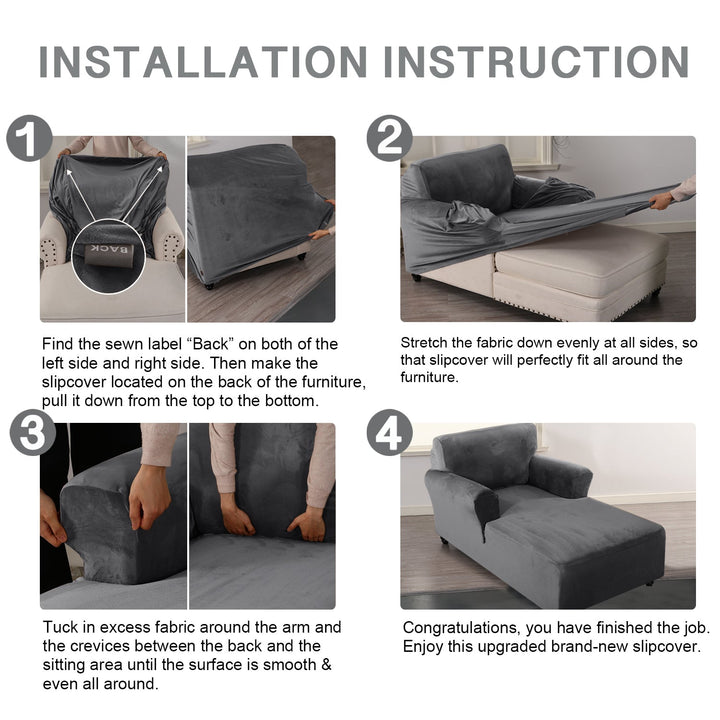 INSTALLATION INSTRUCTION

1

BACK

Find the sewn label "Back" on both of the left side and right side. Then make the slipcover located on the back of the furniture, pull it down from the top to the bottom.

2

Stretch the fabric down evenly at all sides, so that slipcover will perfectly fit all around the furniture.

3

Tuck in excess fabric around the arm and the crevices between the back and the sitting area until the surface is smooth & even all around.

4

Congratulations, you have finished the job. Enjoy this upgraded brand-new slipcover.