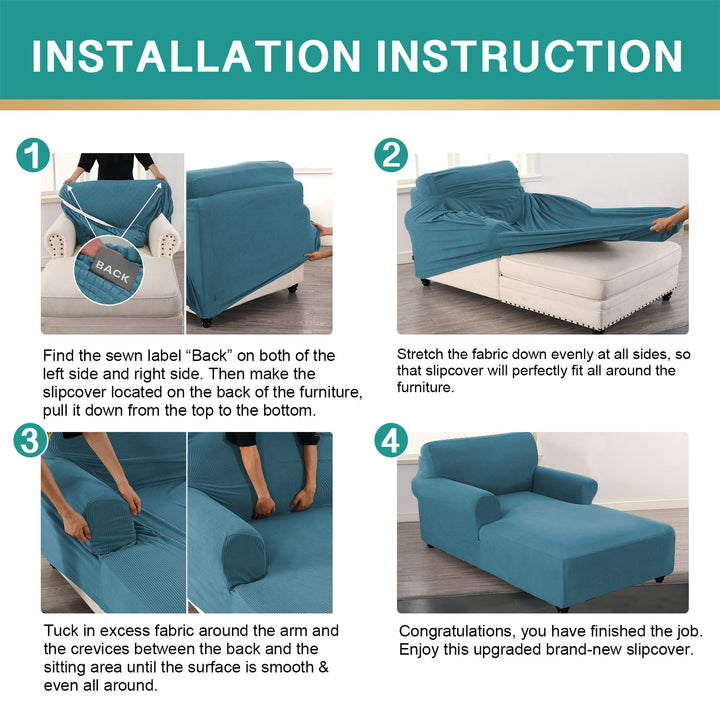 INSTALLATION INSTRUCTION

1

BACK

Find the sewn label “Back” on both of the left side and right side. Then make the slipcover located on the back of the furniture, pull it down from the top to the bottom.

2

Stretch the fabric down evenly at all sides, so that slipcover will perfectly fit all around the furniture.

3

Tuck in excess fabric around the arm and the crevices between the back and the sitting area until the surface is smooth & even all around.

4

Congratulations, you have finished the job. Enjoy this upgraded brand-new slipcover.