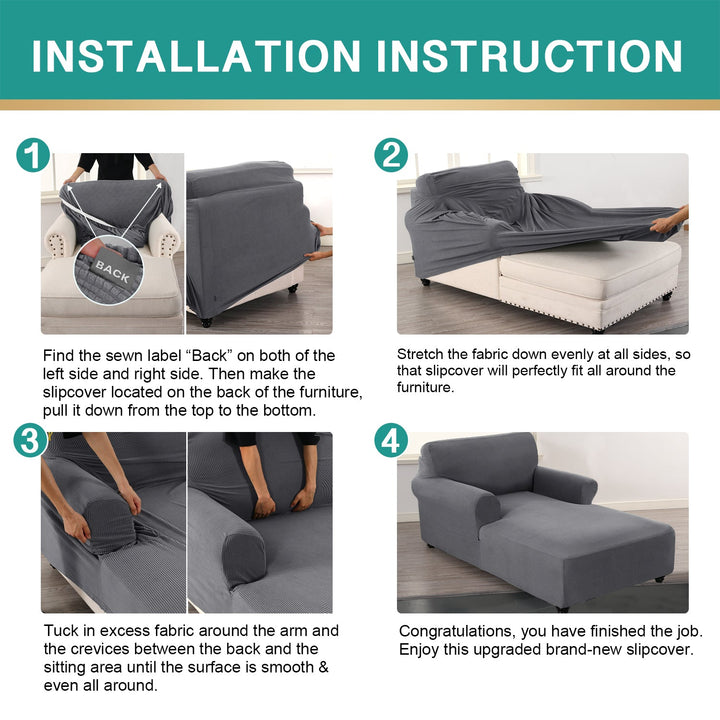 INSTALLATION INSTRUCTION

1

BACK

Find the sewn label “Back” on both of the left side and right side. Then make the slipcover located on the back of the furniture, pull it down from the top to the bottom.

2

Stretch the fabric down evenly at all sides, so that slipcover will perfectly fit all around the furniture.

3

Tuck in excess fabric around the arm and the crevices between the back and the sitting area until the surface is smooth & even all around.

4

Congratulations, you have finished the job. Enjoy this upgraded brand-new slipcover.