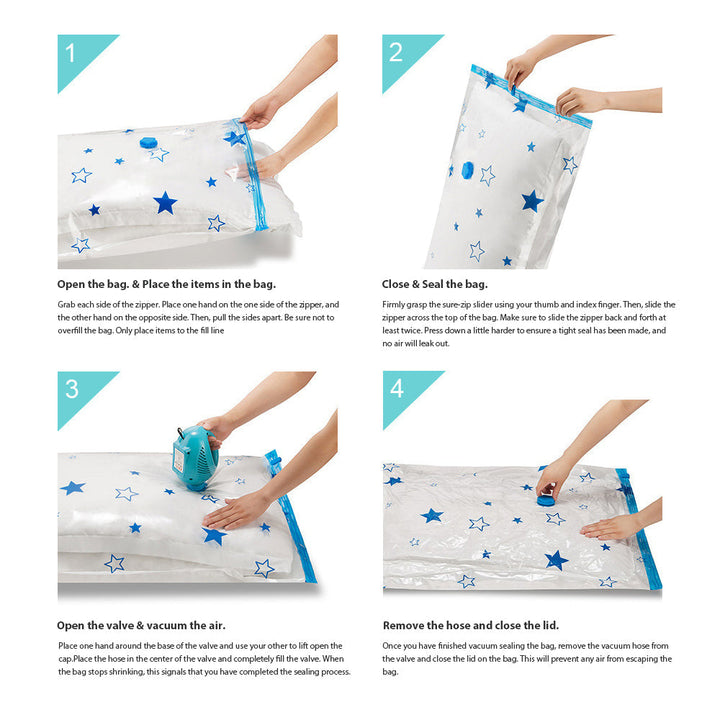 1

Open the bag. & Place the items in the bag.

Grab each side of the zipper. Place one hand on the one side of the zipper, and the other hand on the opposite side. Then, pull the sides apart. Be sure not to overfill the bag. Only place items to the fill line

2

Close & Seal the bag.

Firmly grasp the sure-zip slider using your thumb and index finger. Then, slide the zipper across the top of the bag. Make sure to slide the zipper back and forth at least twice. Press down a little harder to ensure a tight seal has been made, and no air will leak out.

3

Open the valve & vacuum the air.

Place one hand around the base of the valve and use your other to lift open the cap.Place the hose in the center of the valve and completely fill the valve. When the bag stops shrinking, this signals that you have completed the sealing process.

4

Remove the hose and close the lid.

Once you have finished vacuum sealing the bag, remove the vacuum hose from the valve and close the lid on the bag. This will prevent any air from escaping the bag.