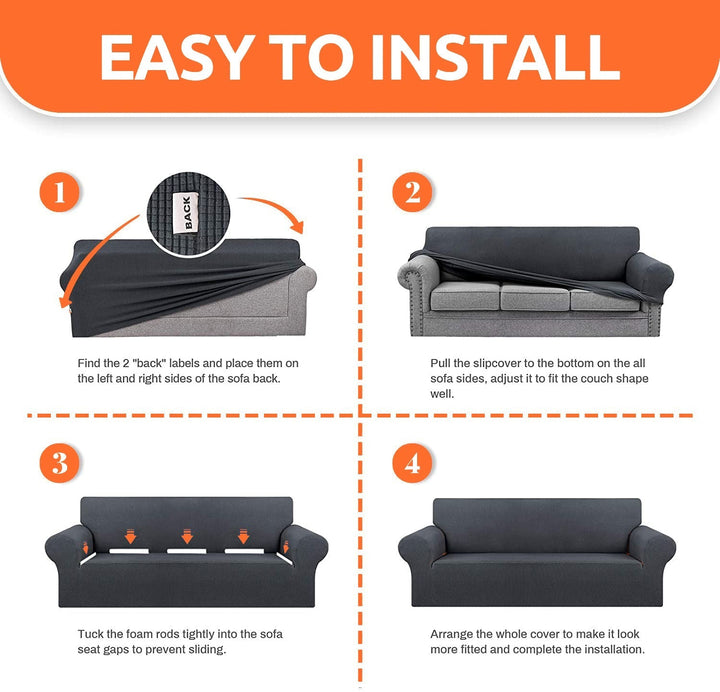 EASY TO INSTALL

1

BACK

Find the 2 "back" labels and place them on the left and right sides of the sofa back.

2

Pull the slipcover to the bottom on the all sofa sides, adjust it to fit the couch shape well.

3

Tuck the foam rods tightly into the sofa seat gaps to prevent sliding.

4

Arrange the whole cover to make it look more fitted and complete the installation.