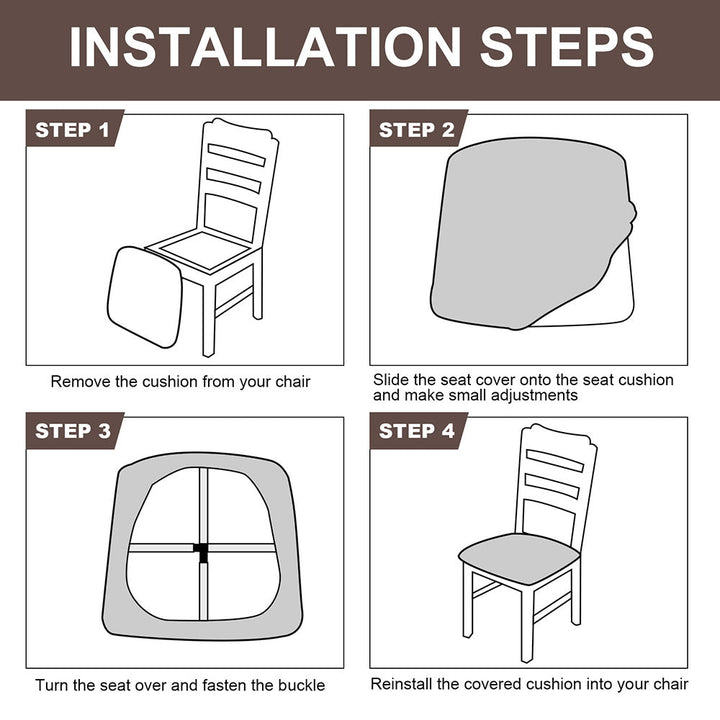 INSTALLATION STEPS

STEP 1

Remove the cushion from your chair

STEP 2

Slide the seat cover onto the seat cushion and make small adjustments

STEP 3

Turn the seat over and fasten the buckle

STEP 4

Reinstall the covered cushion into your chair